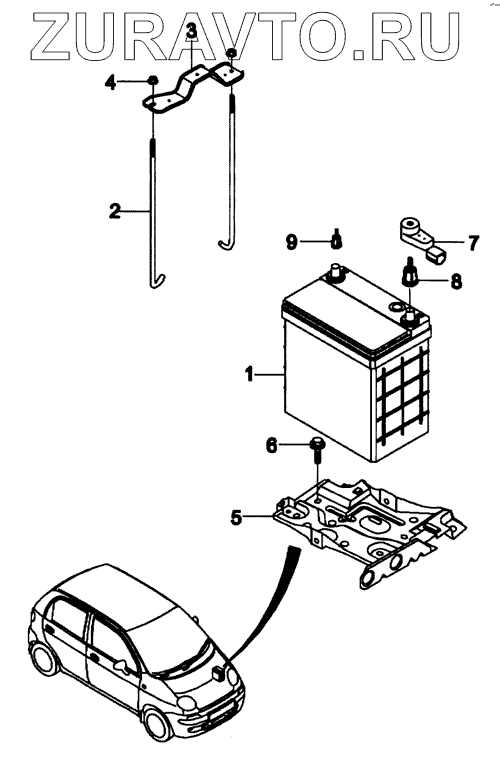 ZURAVTO.RU

3
4
2
9
7
8
1
6
5