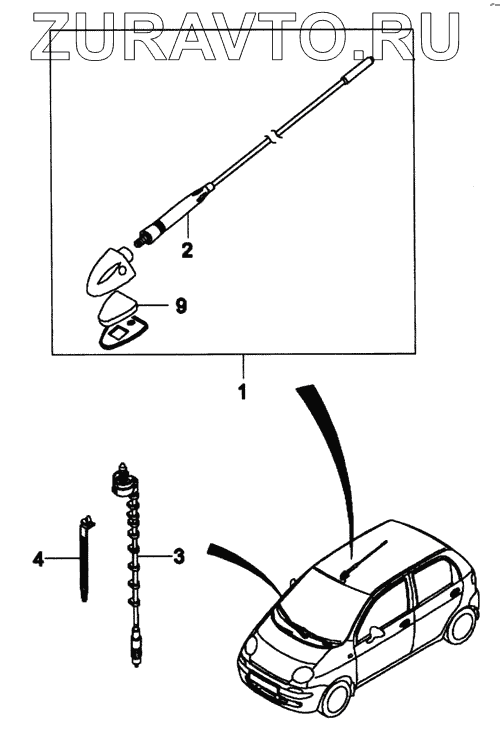 ZURAVTO.RU

2

9

1

4

3