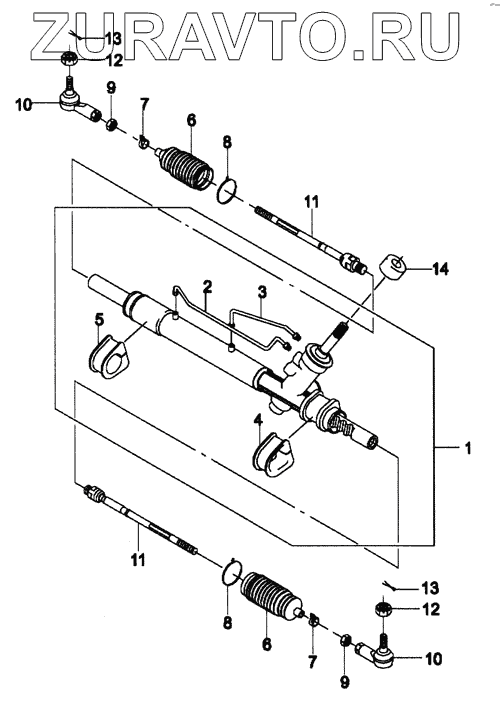 ZURAVTO.RU

13
12
10
9
7
6
8
11
14
2
3
5
4
1
11
8
6
7
9
13
12
10