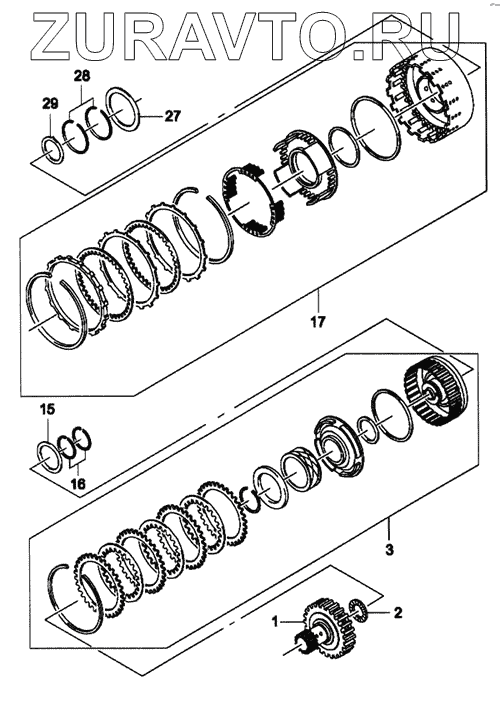 ZURAVTO.RU

28
29
27
17
15
16
3
1
2