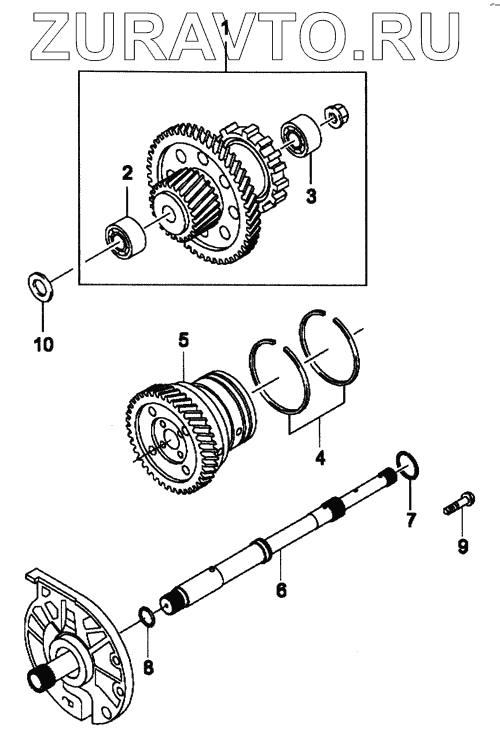 ZURAVTO.RU

1

2

3

10

5

4

7

9

6

8