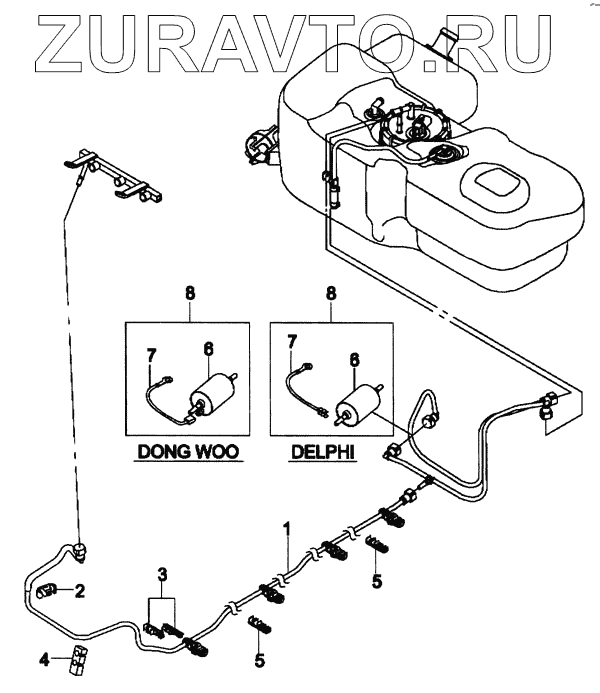 ZURAVTO.RU

8
7
6
DONG WOO

8
7
6
DELPHI

1
2
3
4
5
5