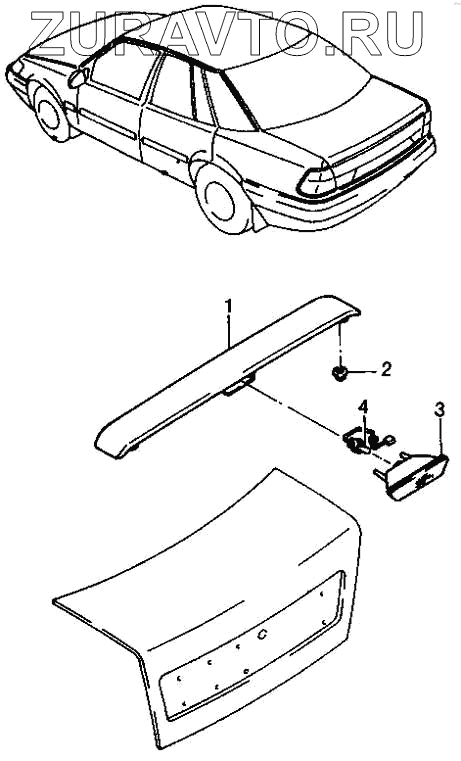 ZURAVTO.RU

1
2
4
3