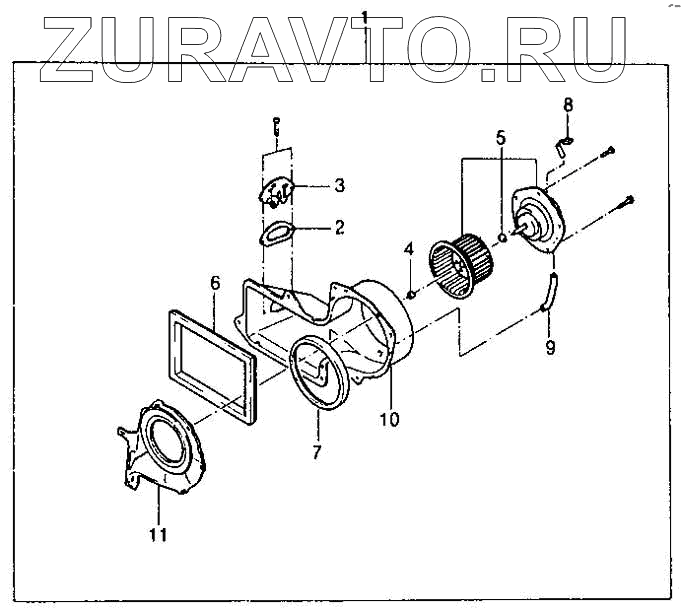 ZURAVTO.RU

1

8

5

3

2

4

6

9

10

7

11