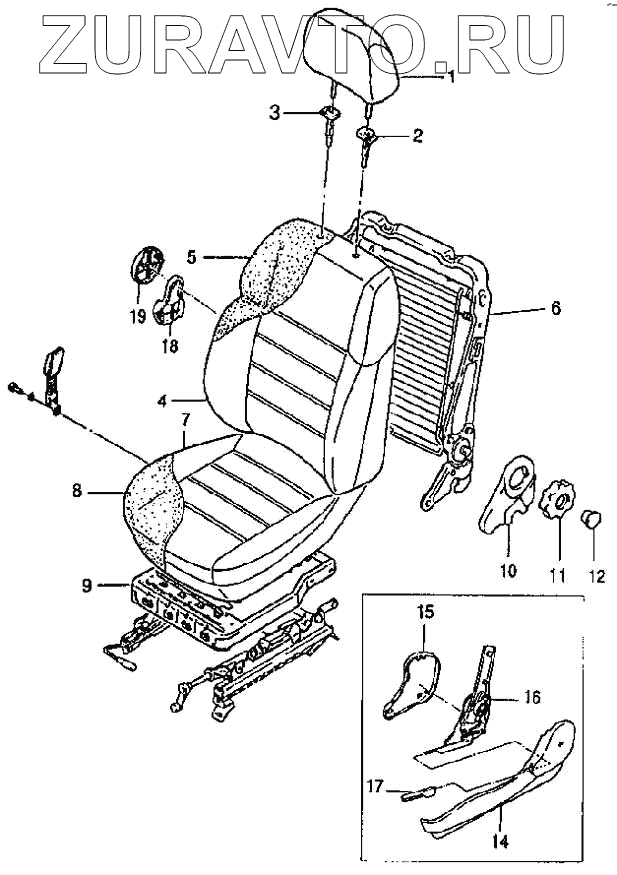 ZURAVTO.RU

1
3
2
5
6
19
18
4
7
8
9
10
11
12
15
16
17
14