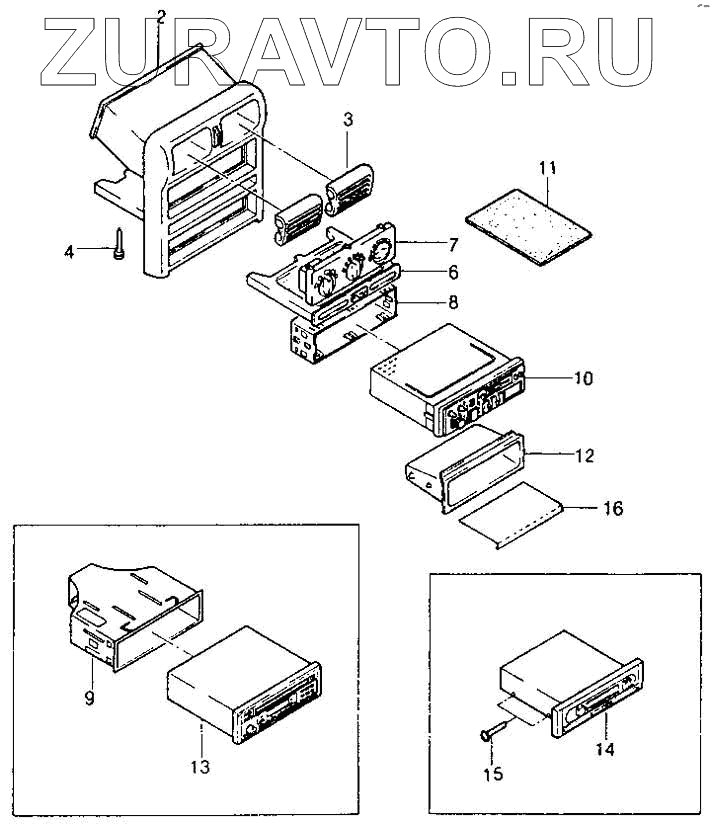 ZURAVTO.RU
2
3
11
4
7
6
8
10
12
16
9
13
14
15