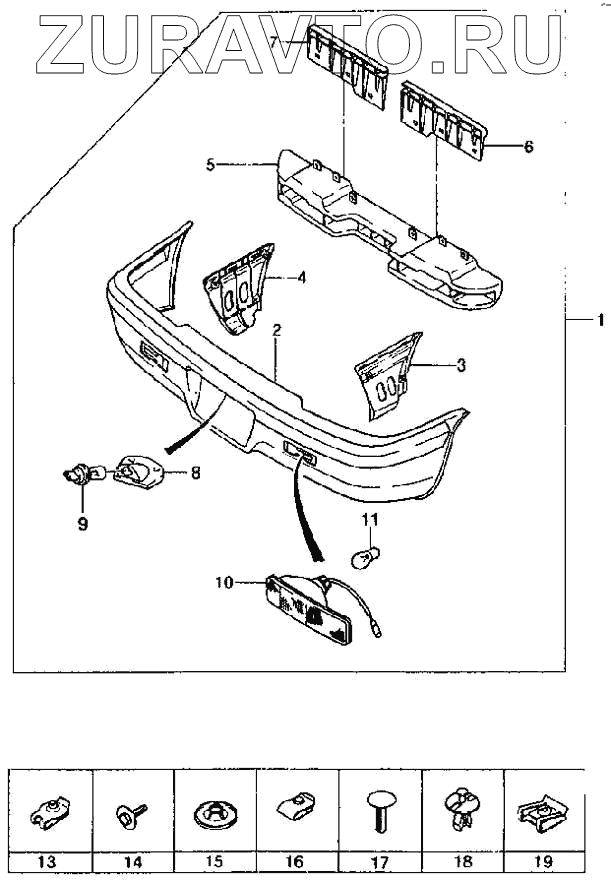 ZURAVTO.RU

7
6
5
4
1
2
3
8
9
11
10

| 13 | 14 | 15 | 16 | 17 | 18 | 19 |