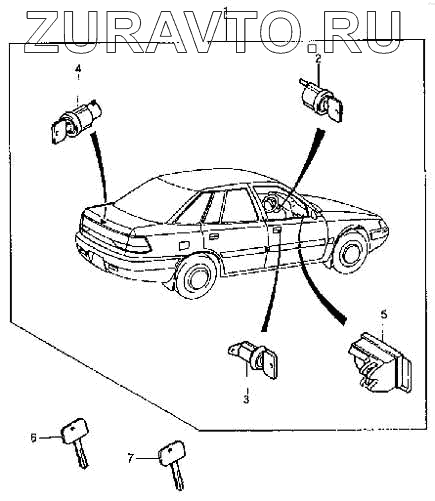 ZURAVTO.RU
1
4
2
5
3
6
7