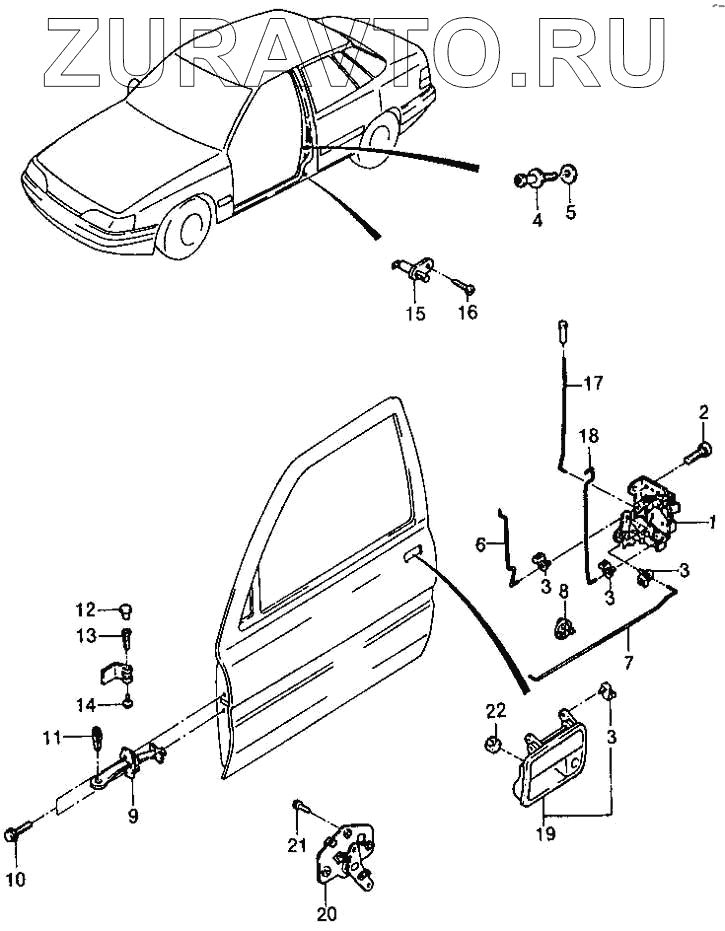 ZURAVTO.RU

4
5
15
16
17
2
18
1
6
3
3
3
8
7
12
13
14
11
9
10
22
3
19
21
20