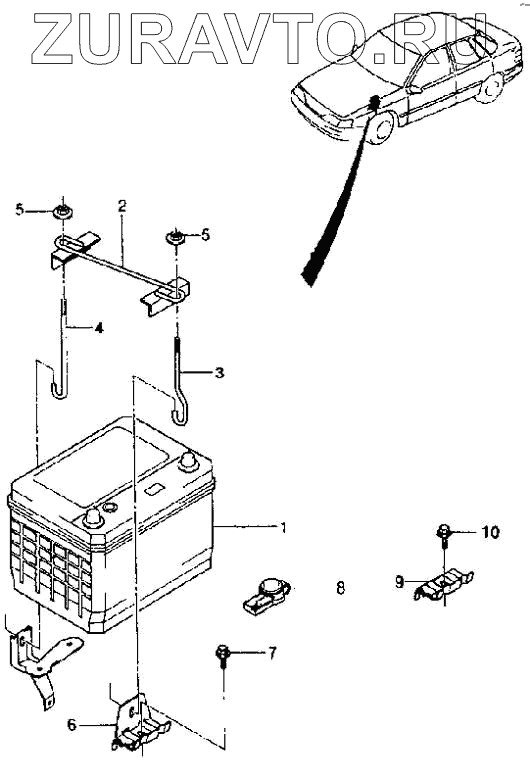 ZURAVTO.RU

5
2
5
4
3
1
10
8
9
7
6