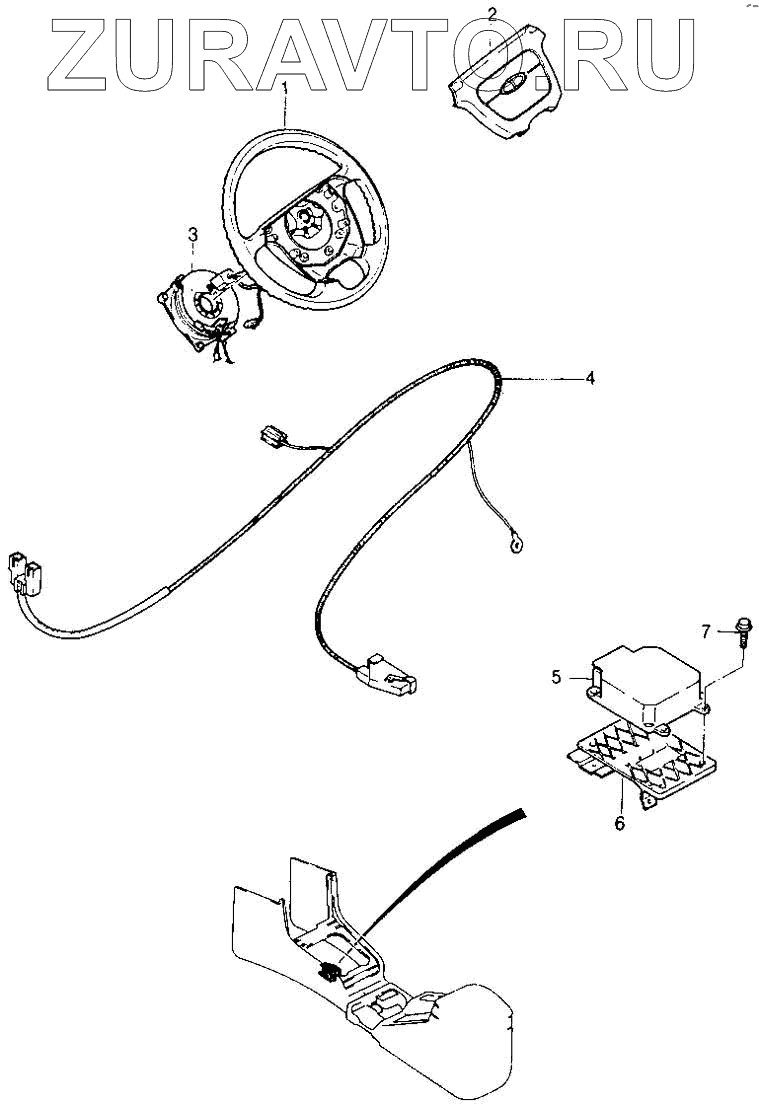 ZURAVTO.RU
2
1
3
4
7
5
6