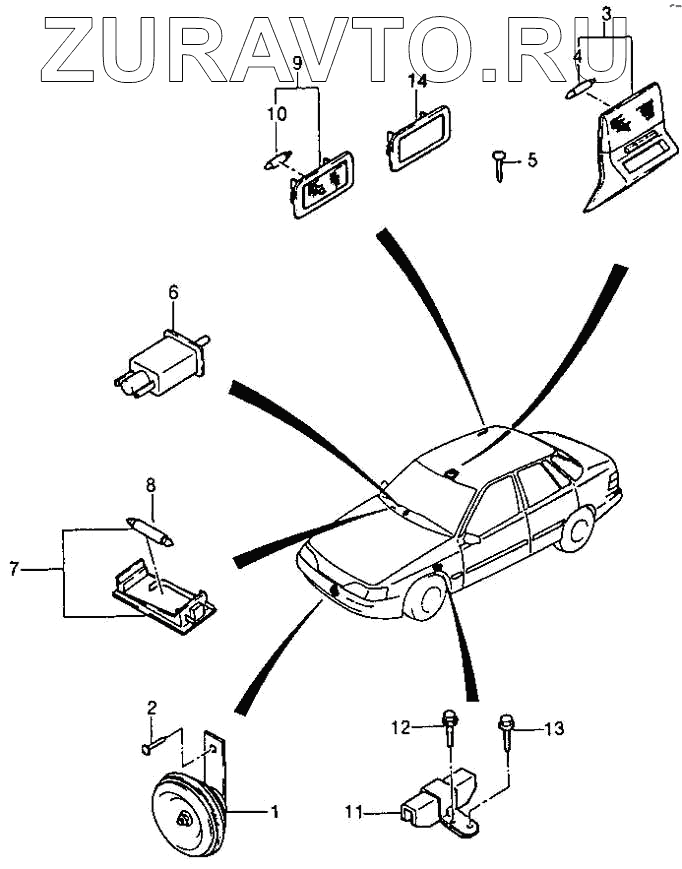 ZURAVTO.RU

3
4
9
10
14
5
6
8
7
2
1
12
13
11