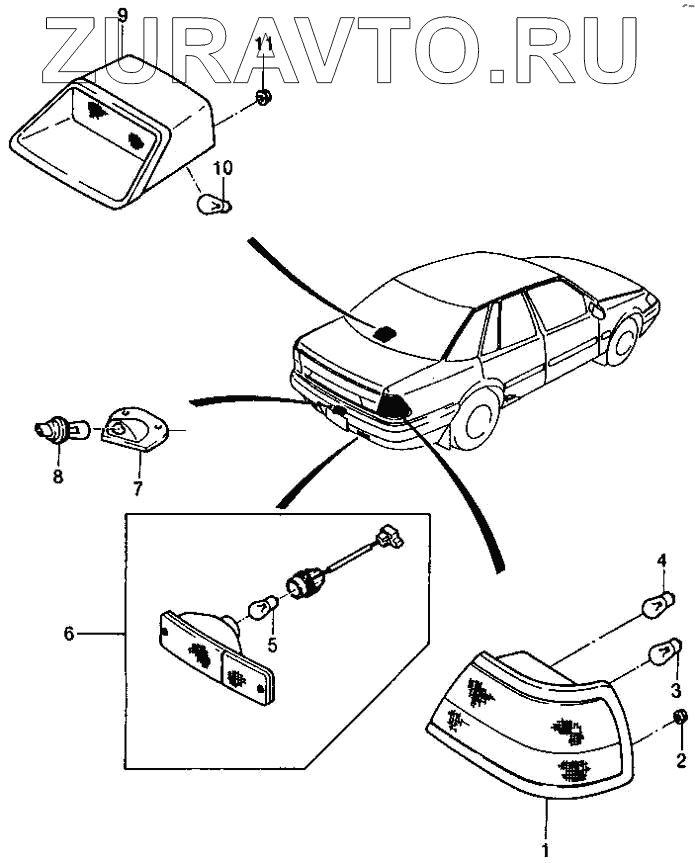 ZURAVTO.RU

9
11
10
8
7
6
5
4
3
2
1