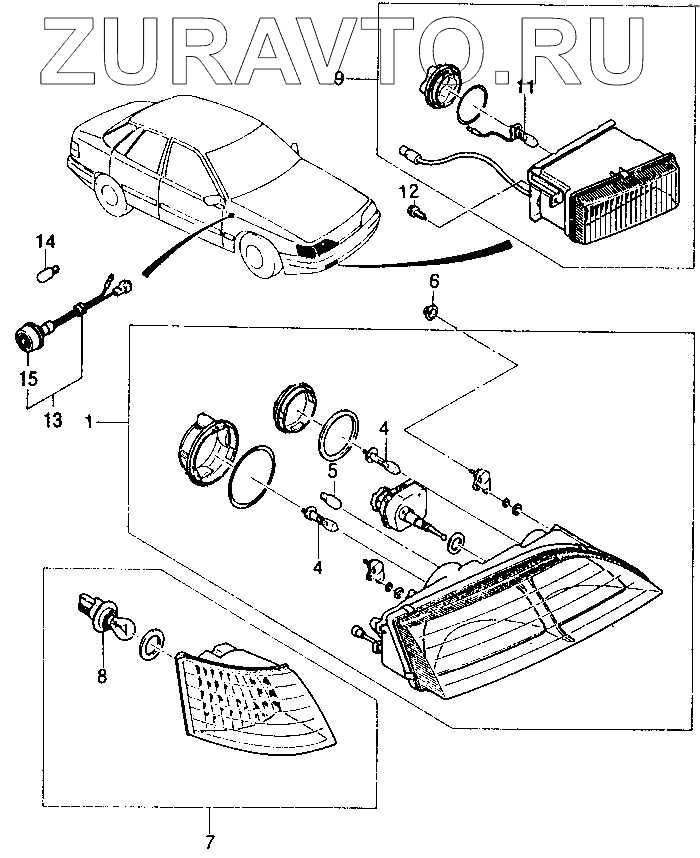 ZURAVTO.RU

9
11
12
14
6
15
13
1
4
5
4
8
7