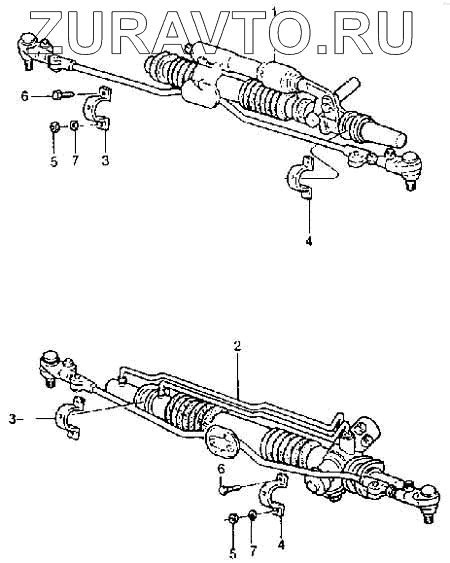 ZURAVTO.RU

1

6

5 7 3

4

2

3

6

5 7 4