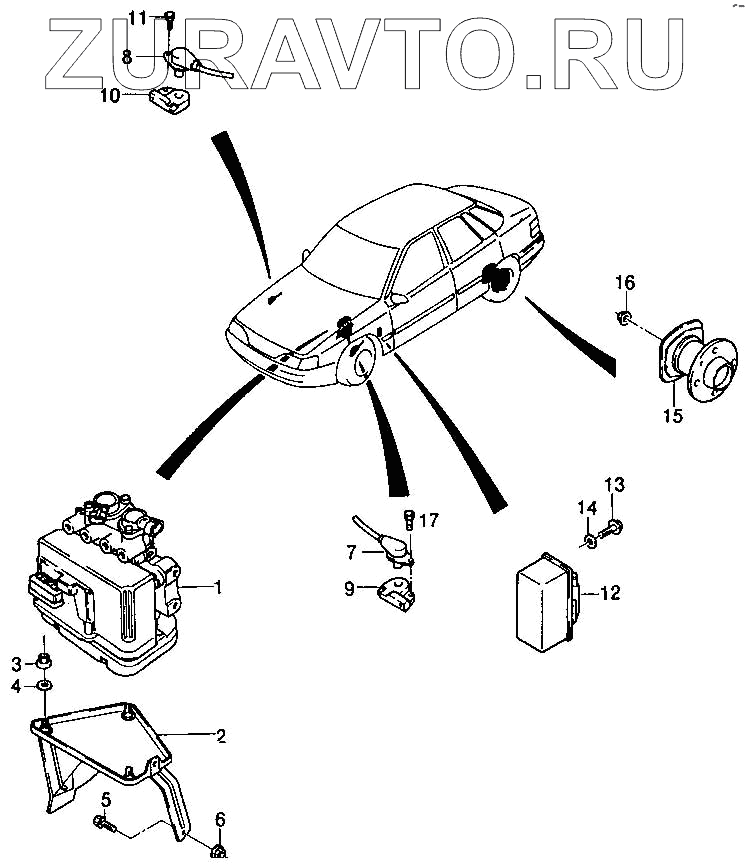 ZURAVTO.RU

11
8
10
16
15
17
7
9
14
13
12
1
3
4
2
5
6