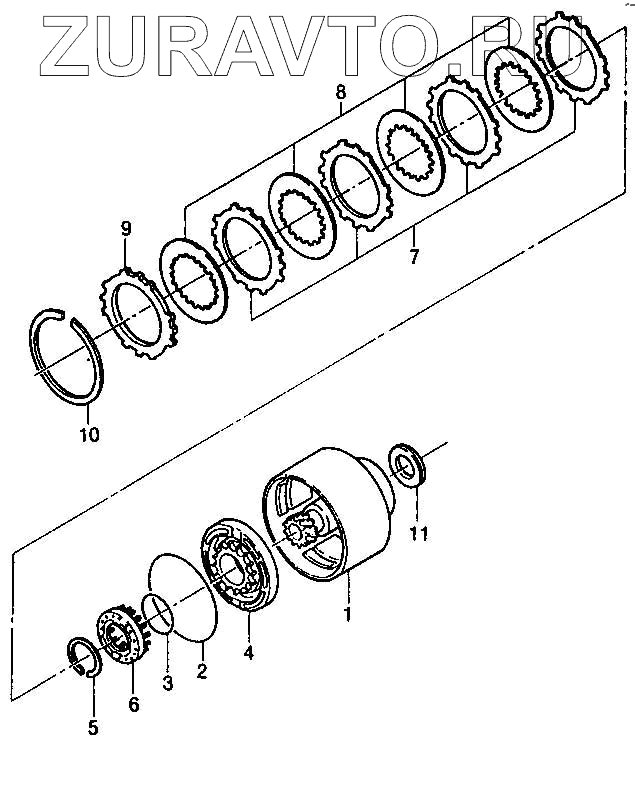 ZURAVTO.RU

8
9
7
10
11
1
4
2
3
6
5