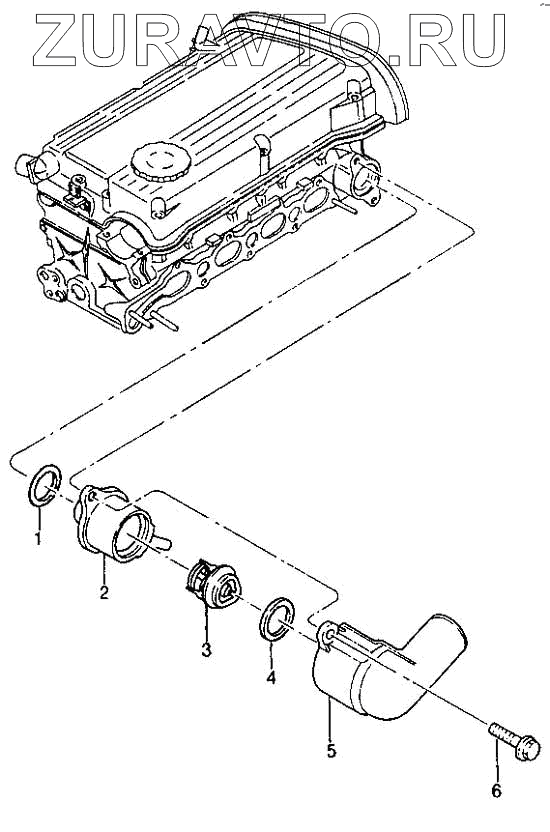 ZURAVTO.RU

1

2

3

4

5

6