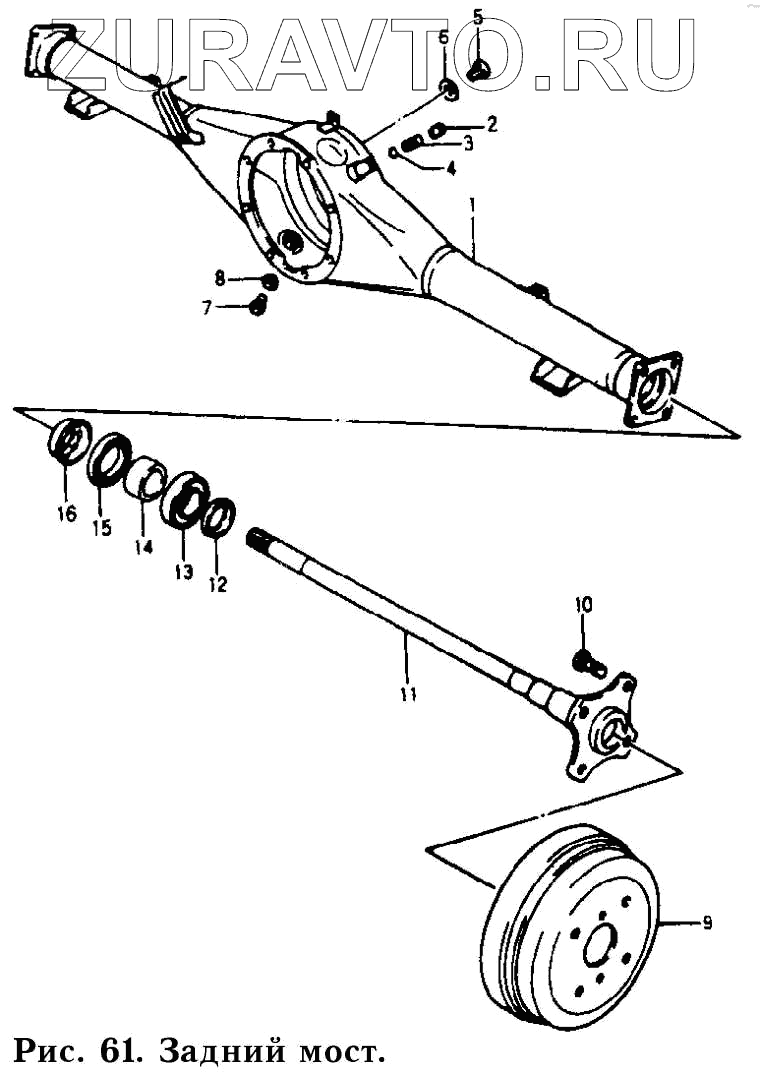 ZURAVTO.RU

5
6
2
3
4
1
8
7
16
15
14
13
12
10
11
9

Рис. 61. Задний мост.