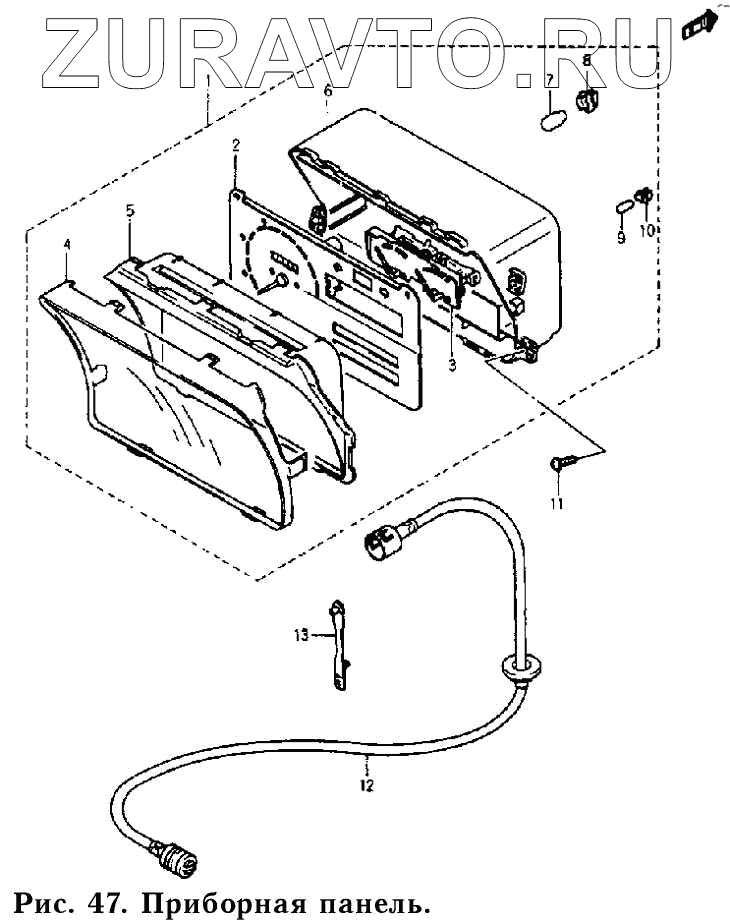 ZURAVTO.RU

1
6
7
8
2
5
4
9
10
3
11
13
12

Рис. 47. Приборная панель.