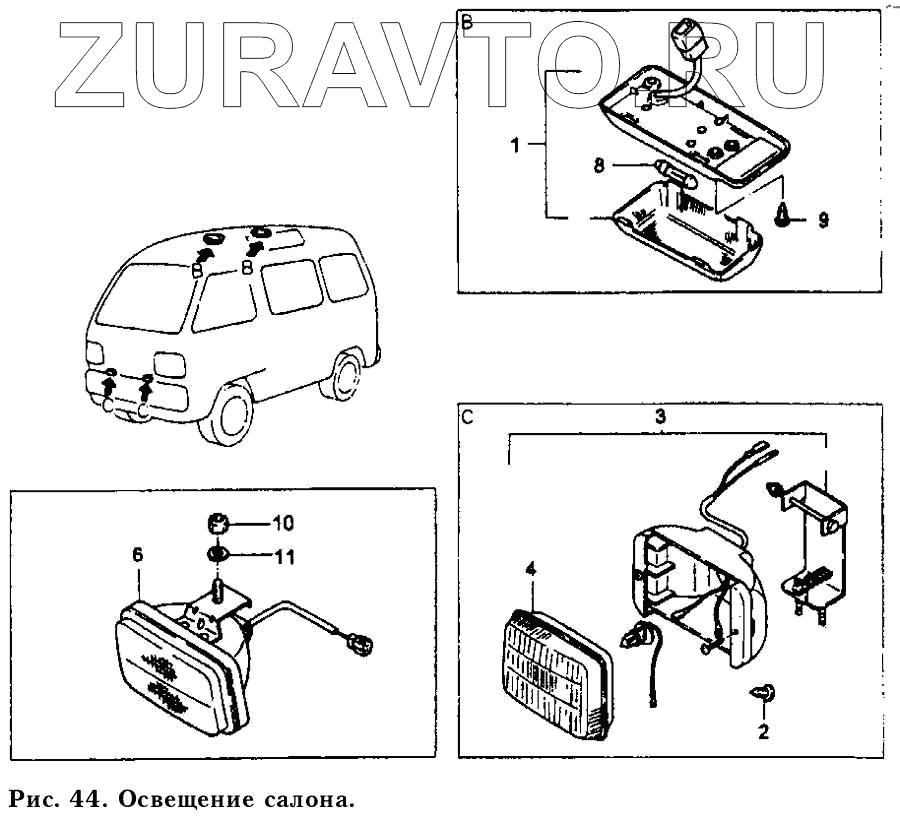 ZURAVTO.RU

B
1
8
9

B
B

C
3
4
2

10
11
6

Рис. 44. Освещение салона.