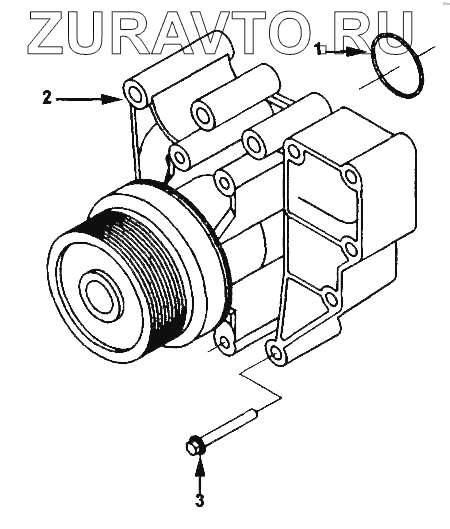 ZURAVTO.RU

1

2

3