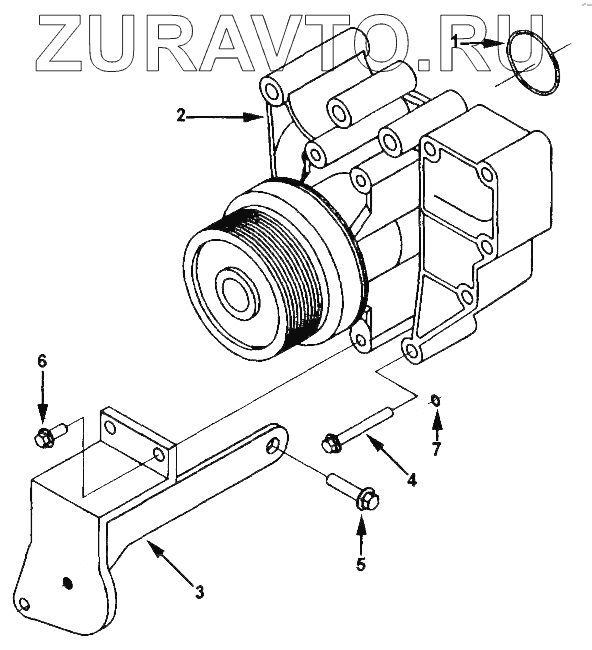 ZURAVTO.RU
1
2
6
7
4
5
3