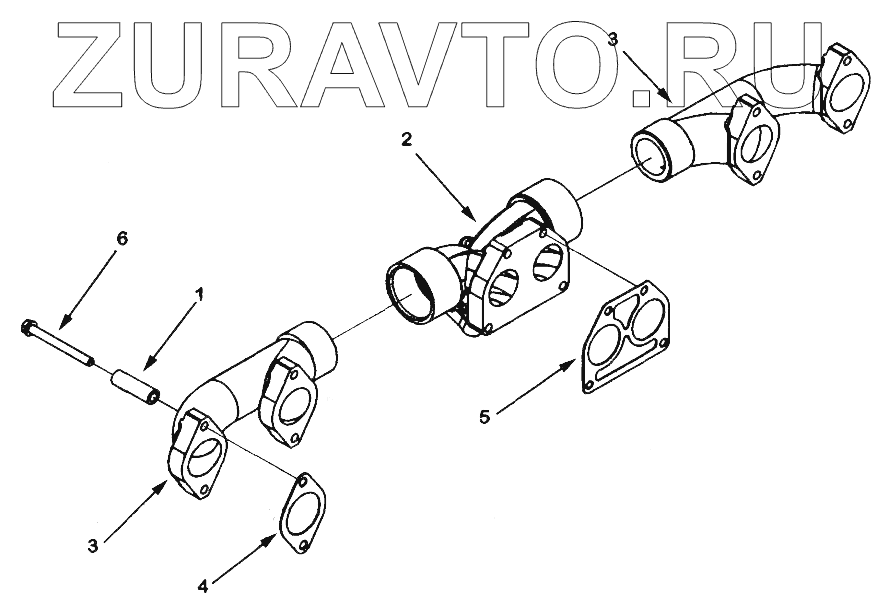 ZURAVTO.RU

3
2
6
1
5
3
4