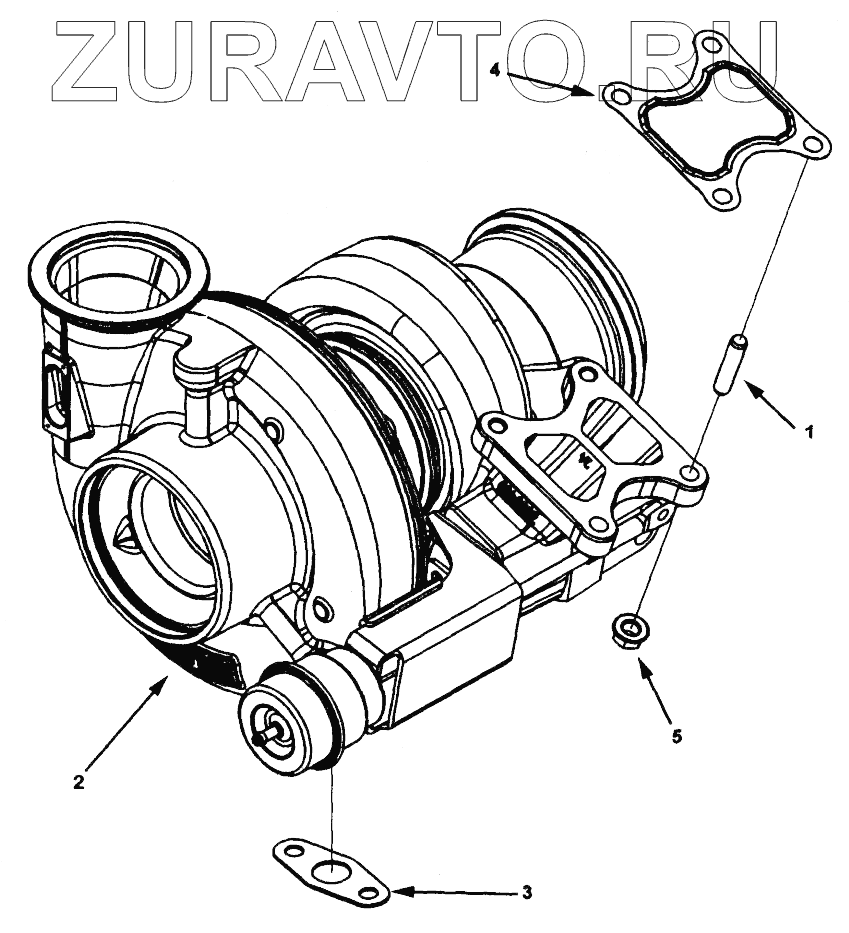 ZURAVTO.RU
4
1
5
2
3