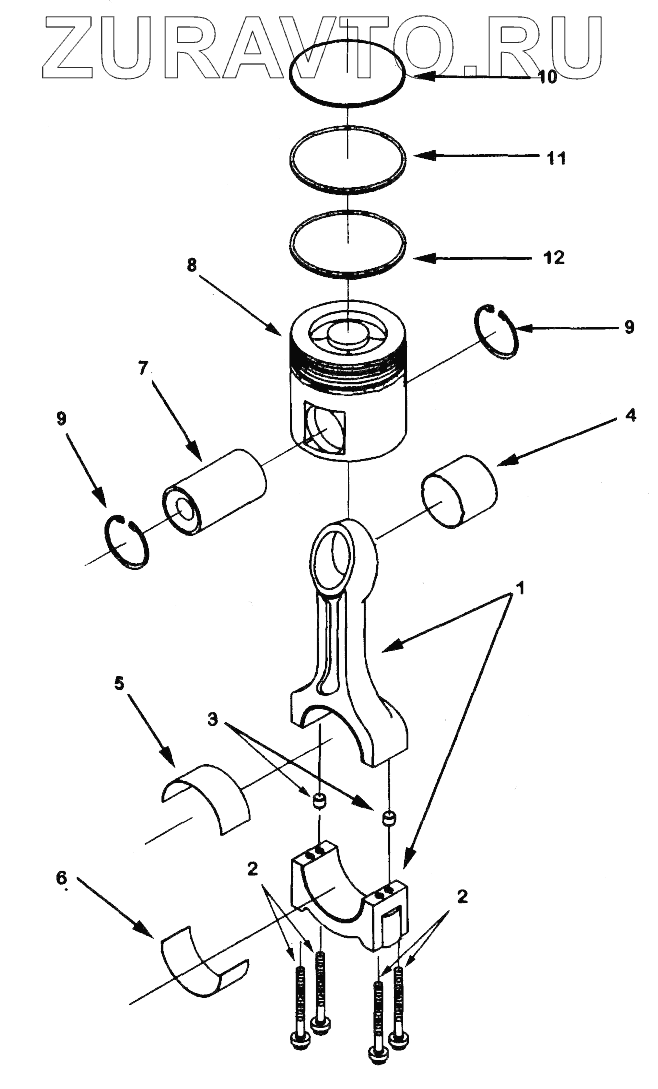 ZURAVTO.RU

10
11
12
8
9
7
9
4
1
5
3
6
2
2