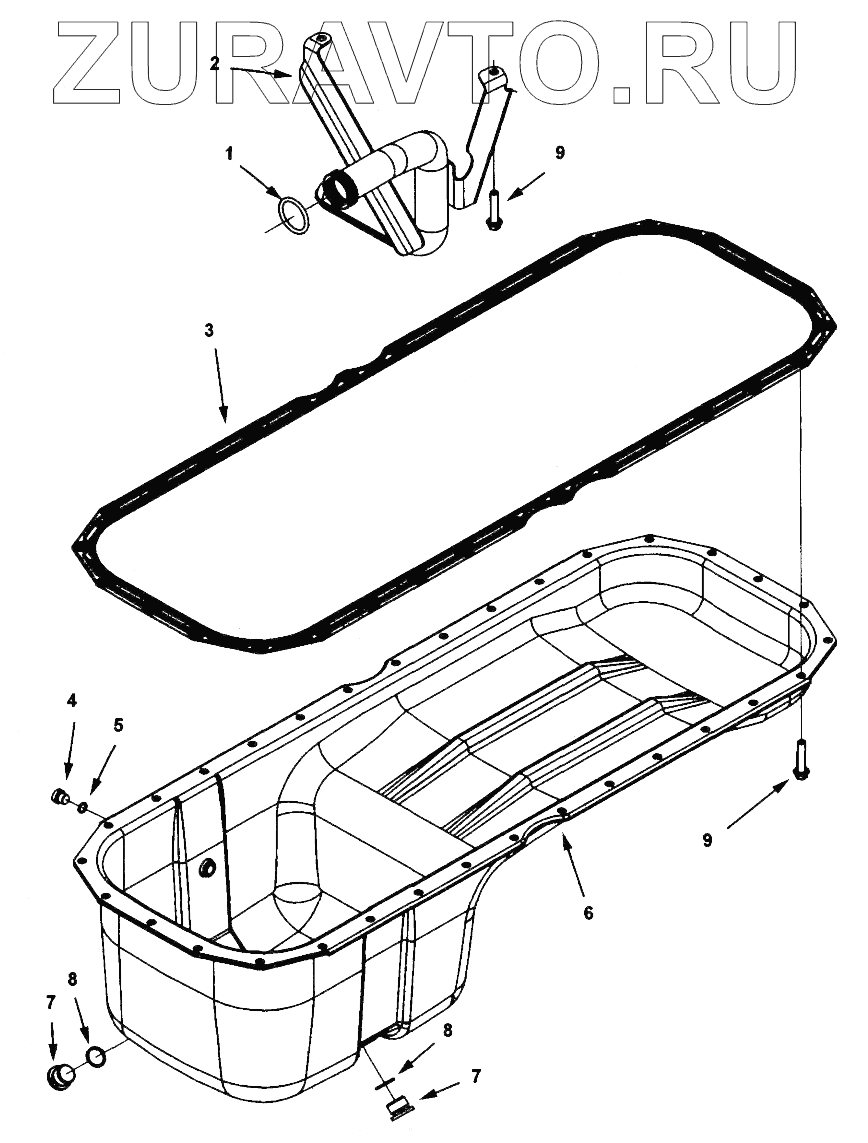 ZURAVTO.RU

2
1
9
3
4
5
9
6
7
8
8
7