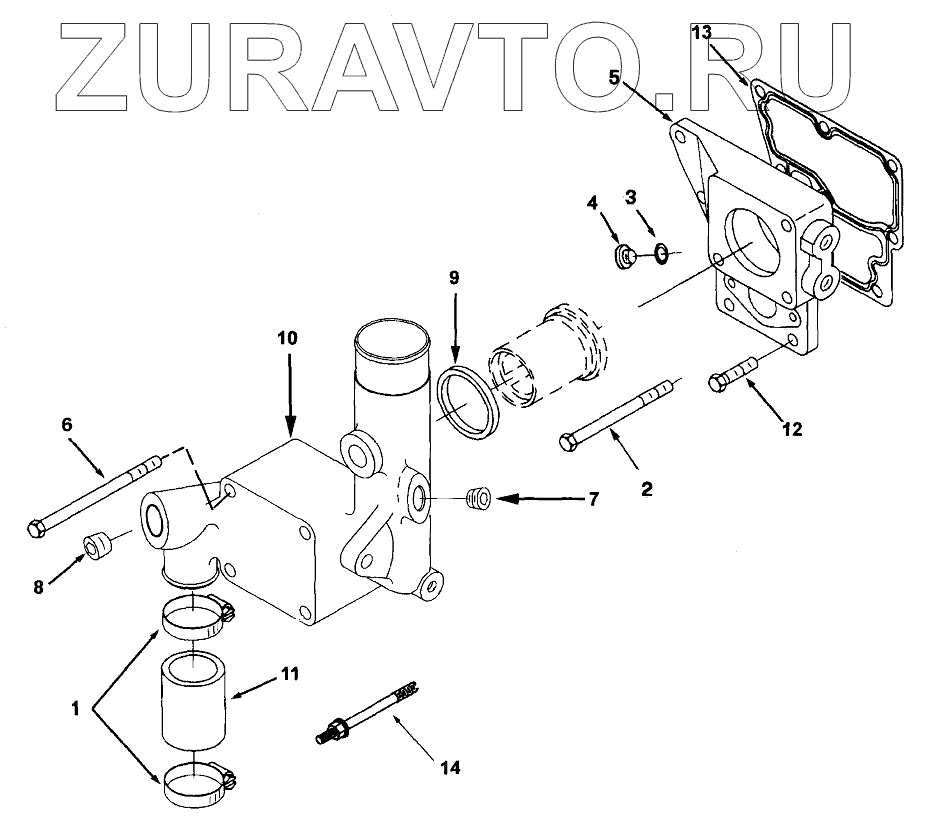 ZURAVTO.RU

13
5
4
3
9
10
6
12
2
7
8
11
1
14