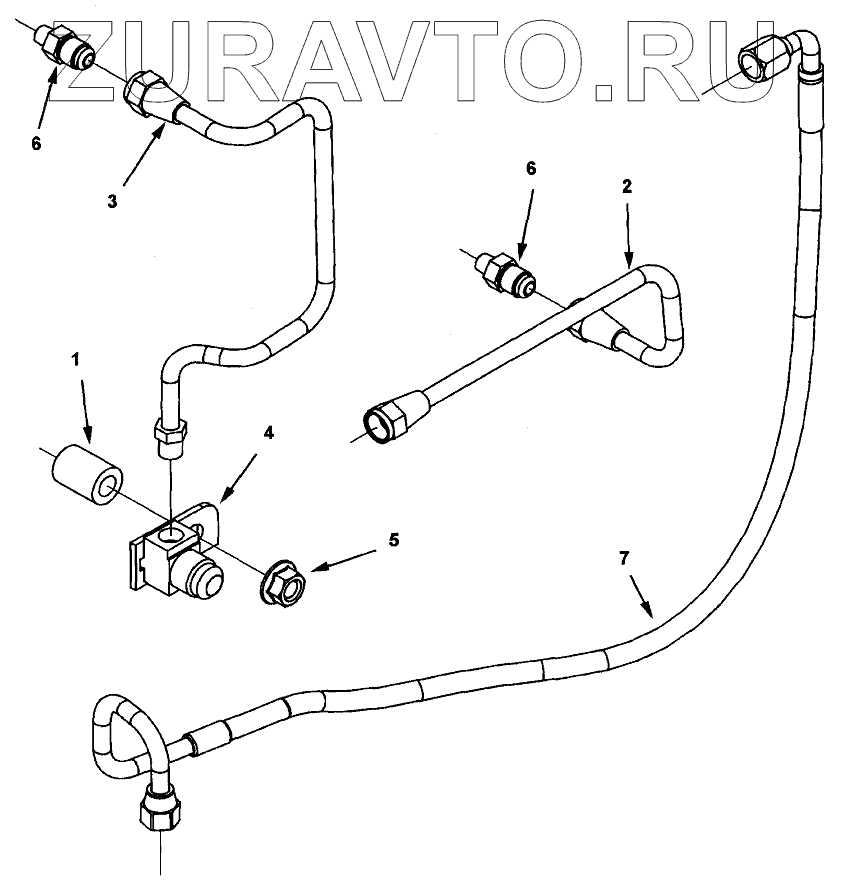 ZURAVTO.RU

6

3

6

2

1

4

5

7