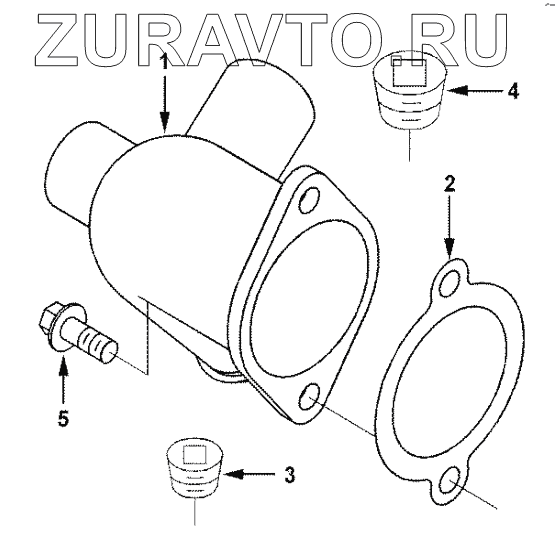 ZURAVTO.RU

1

4

2

5

3