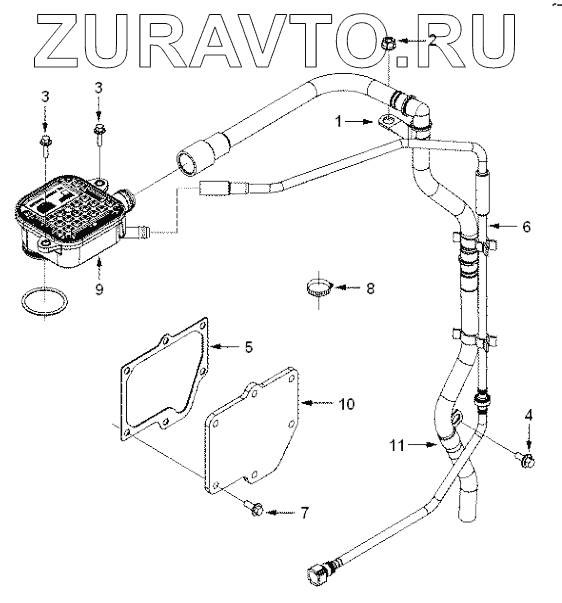 ZURAVTO.RU

2
3
3
1
6
9
8
5
10
4
11
7