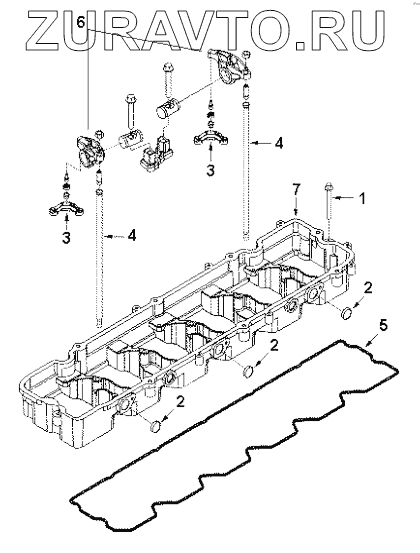 ZURAVTO.RU

6
4
3
7
1
3
4
2
5
2
2