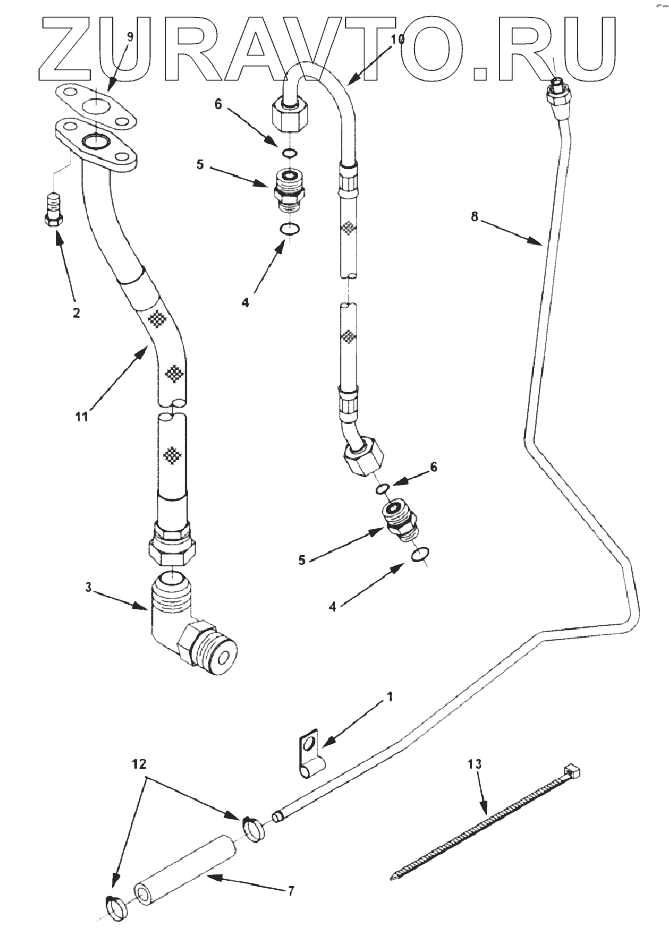 ZURAVTO.RU

9
10
6
5
4
2
8
11
6
5
4
3
1
12
13
7