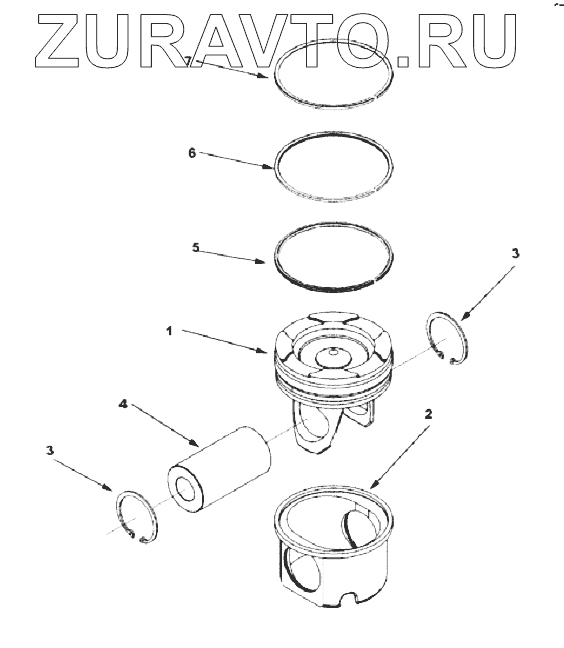 ZURAVTO.RU

7

6

5

3

1

4

2

3