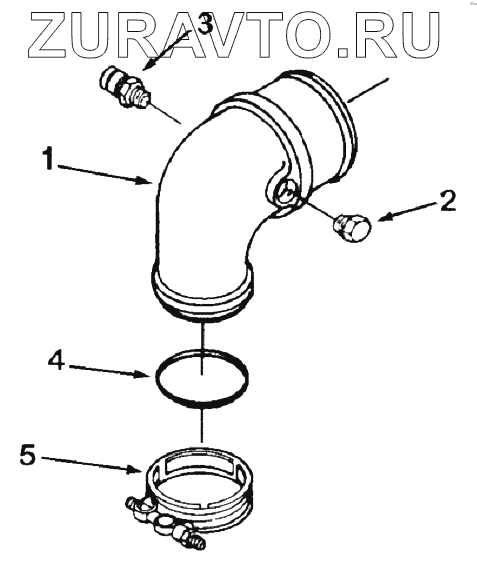 ZURAVTO.RU
3
1
2
4
5