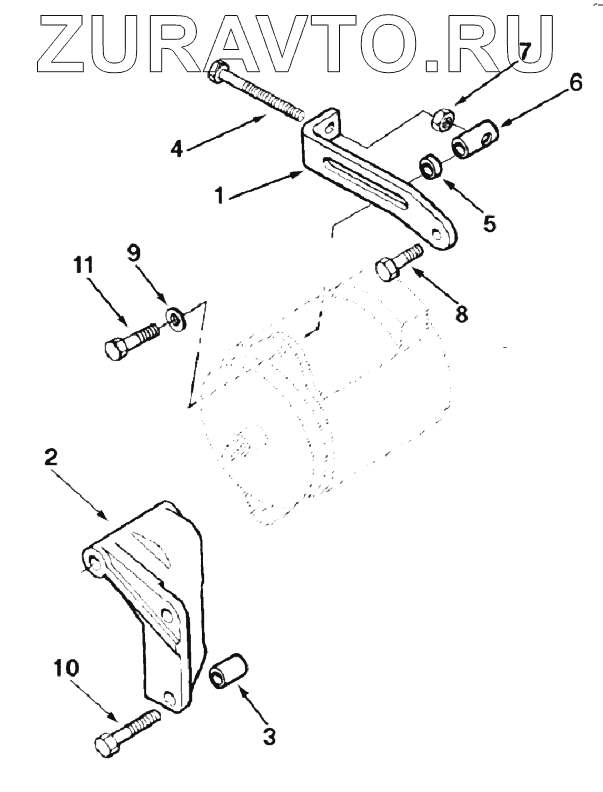 ZURAVTO.RU

7
6
4
1
5
11
9
8
2
10
3