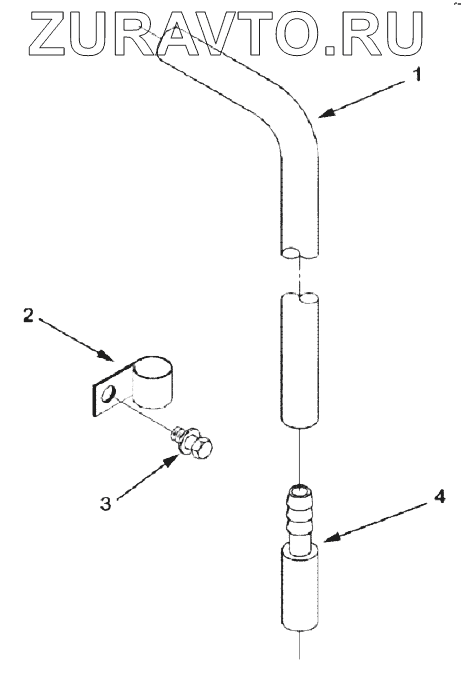 ZURAVTO.RU

1

2

3

4