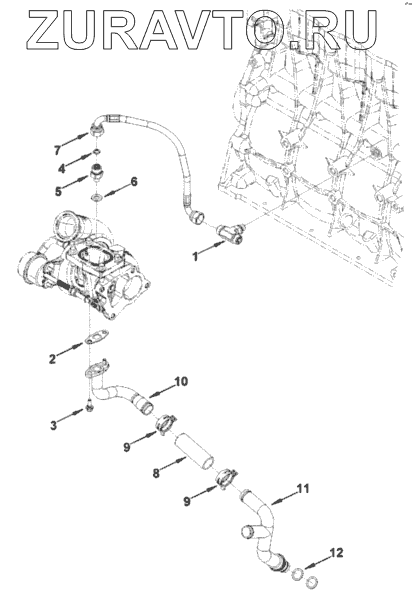 ZURAVTO.RU

7
4
5
6
1
2
10
3
9
8
9
11
12