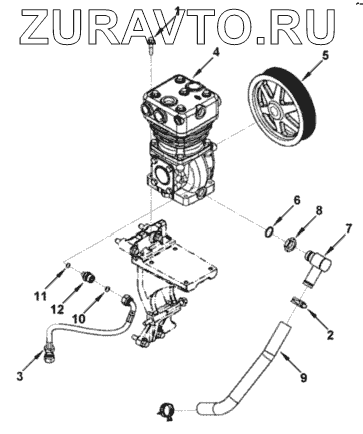 ZURAVTO.RU

1
4
5
6
8
7
11
12
10
2
3
9