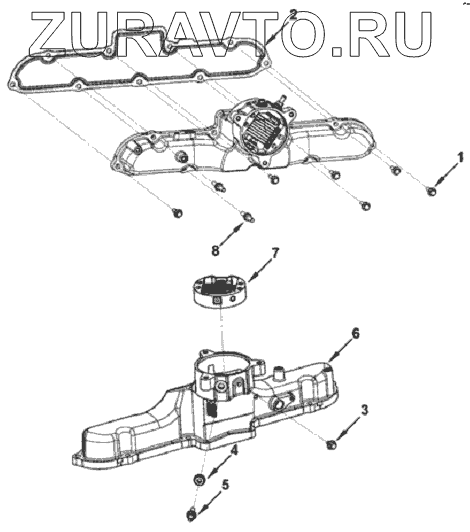 ZURAVTO.RU
2
1
8
7
6
3
4
5