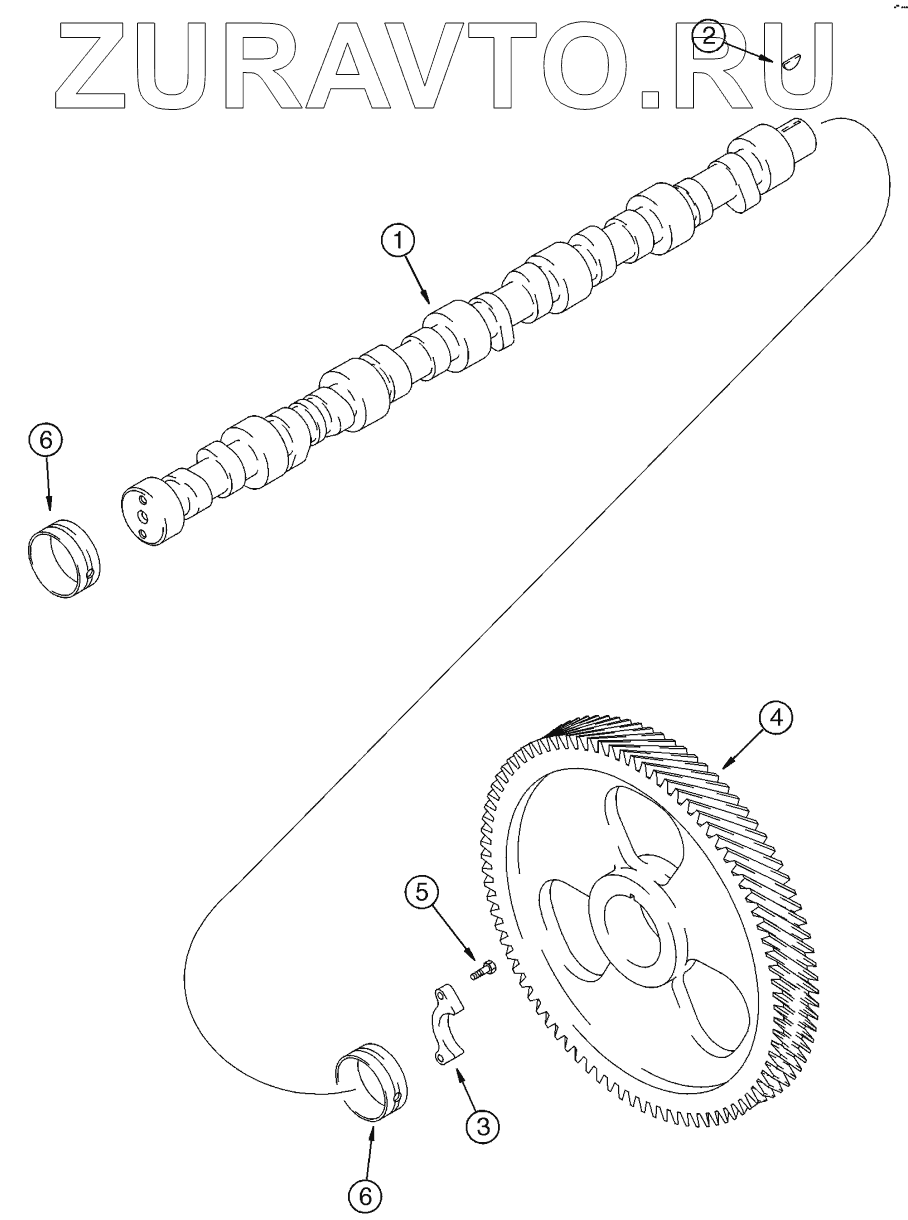 ZURAVTO.RU

2

1

6

4

5

3

6