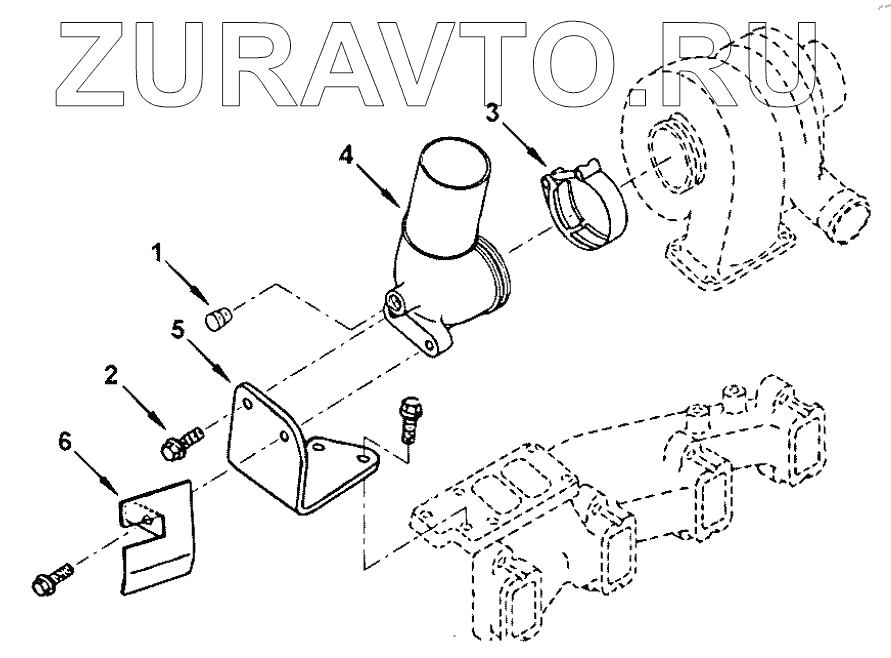 ZURAVTO.RU

3
4
1
5
2
6