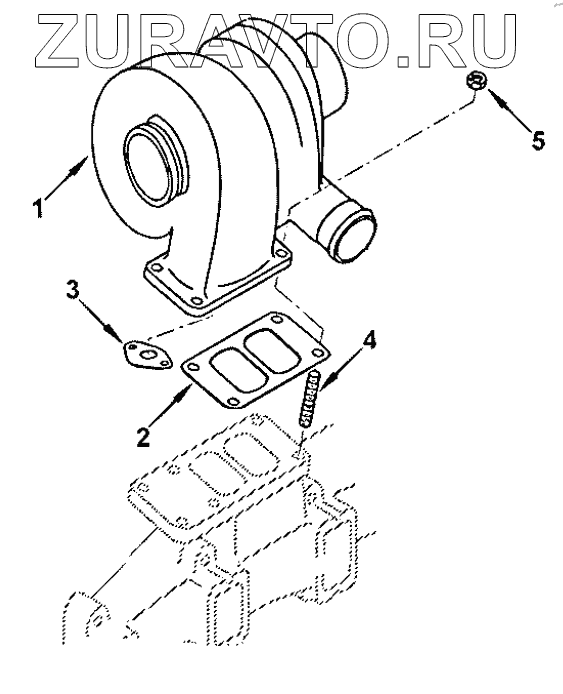 ZURAVTO.RU

5

1

3

4

2