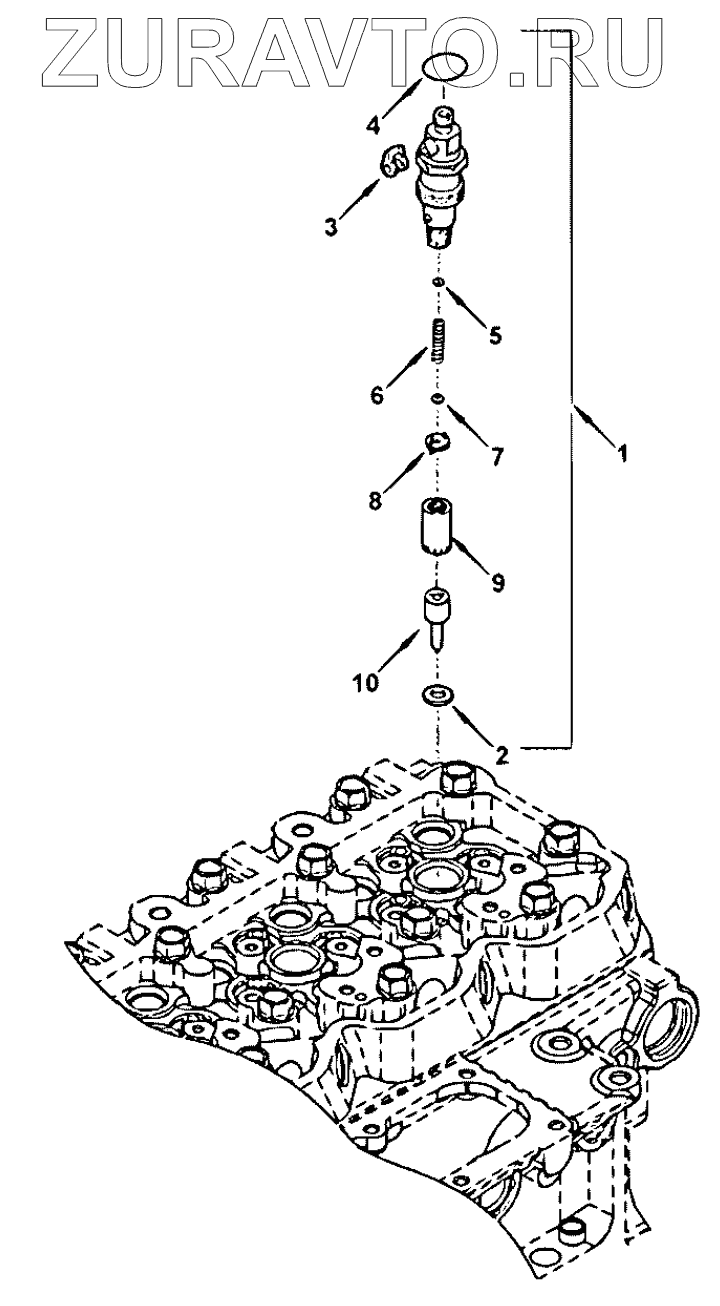 ZURAVTO.RU

4
3
5
6
7
1
8
9
10
2