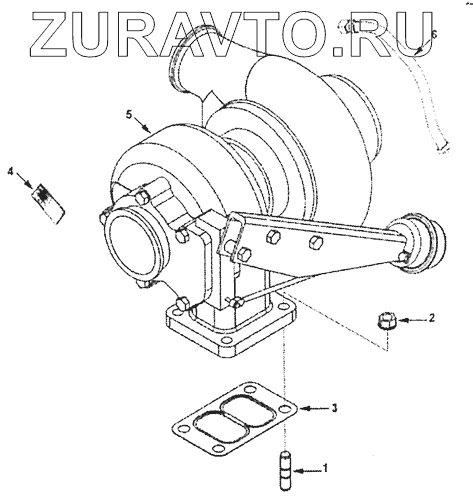 ZURAVTO.RU

6

5

4

2

3

1