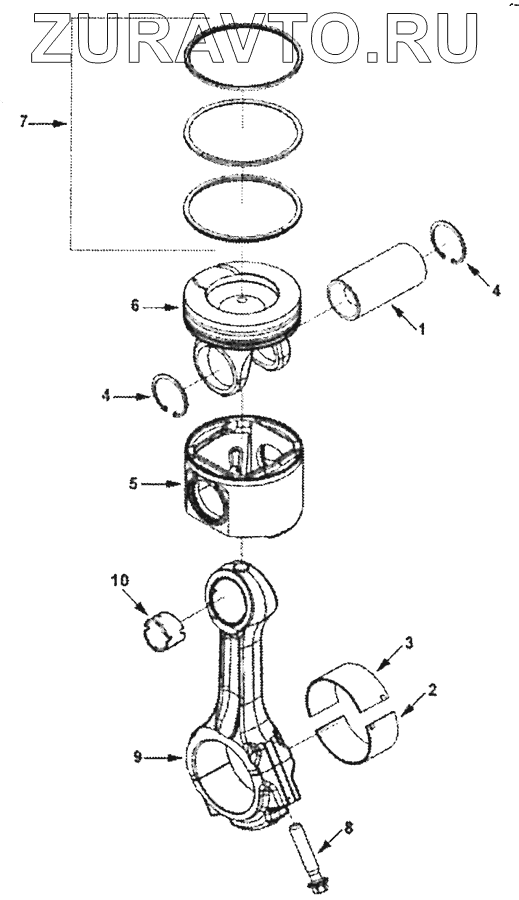 ZURAVTO.RU

7
4
6
1
4
5
10
3
2
9
8